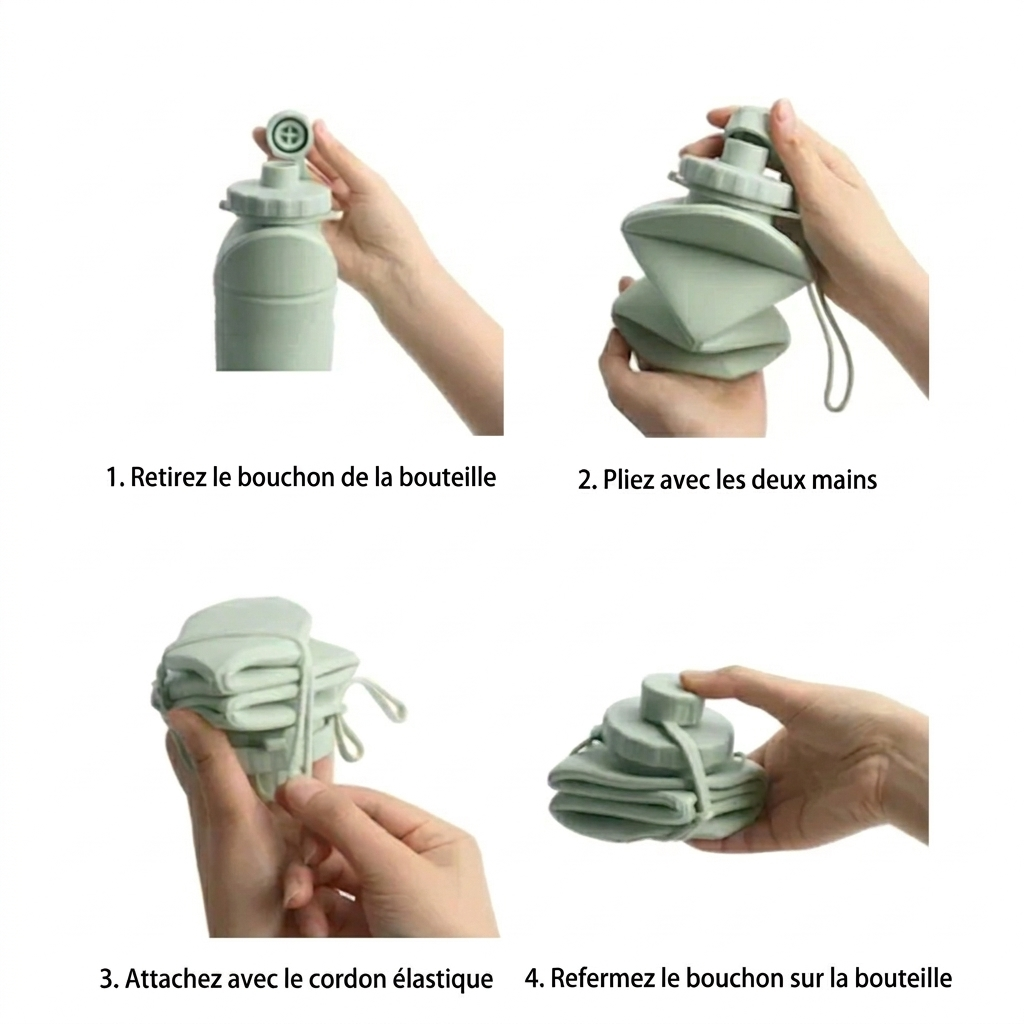 1. Retirez le bouchon de la bouteille

2. Pliez avec les deux mains

3. Attachez avec le cordon élastique

4. Refermez le bouchon sur la bouteille